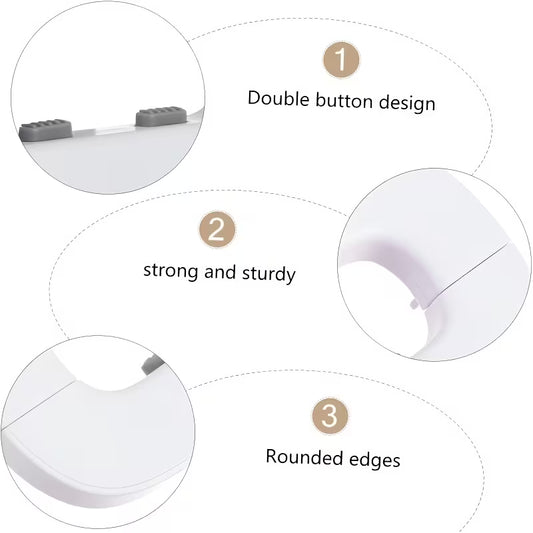 1
Double button design

2
strong and sturdy

3
Rounded edges